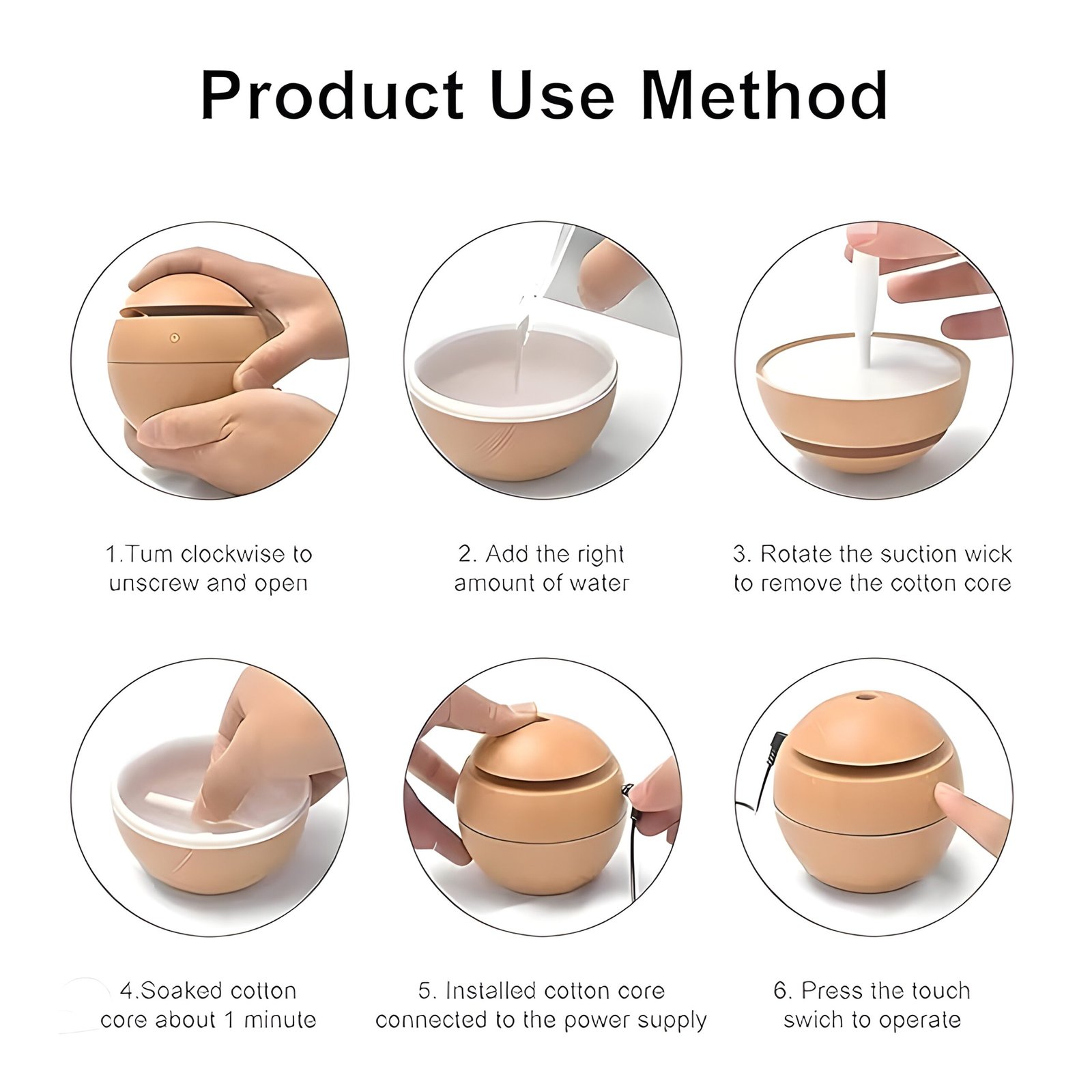 Product Use Method

1.Tum clockwise to unscrew and open

2. Add the right amount of water

3. Rotate the suction wick to remove the cotton core

4.Soaked cotton core about 1 minute

5. Installed cotton core connected to the power supply

6. Press the touch swich to operate